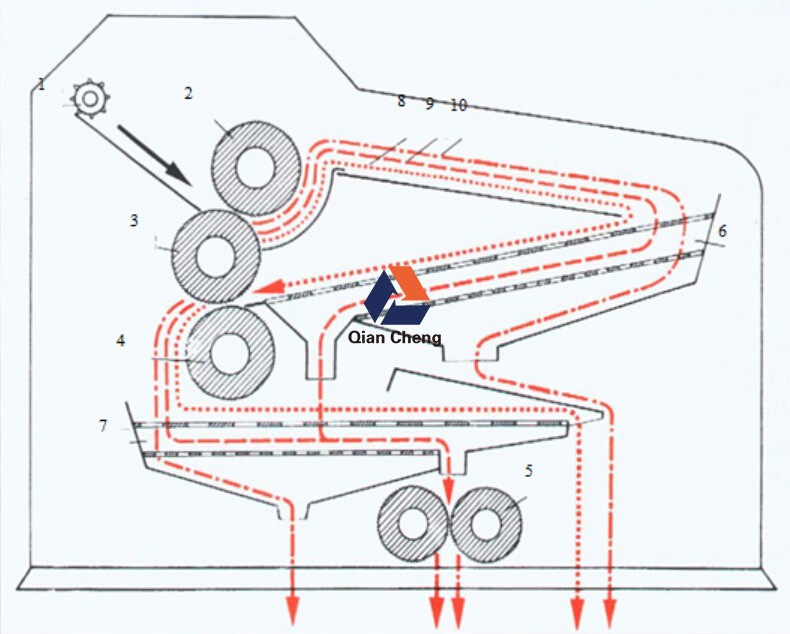 1
2
8 9 10
3
6
Qian Cheng
4
7
5